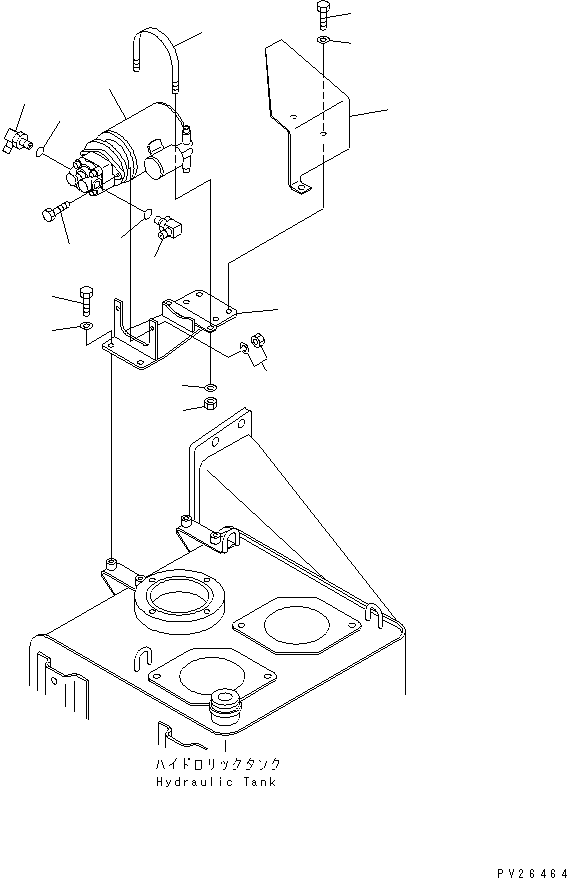 ハイドロリックタンク
Hydraulic Tank

PV26464