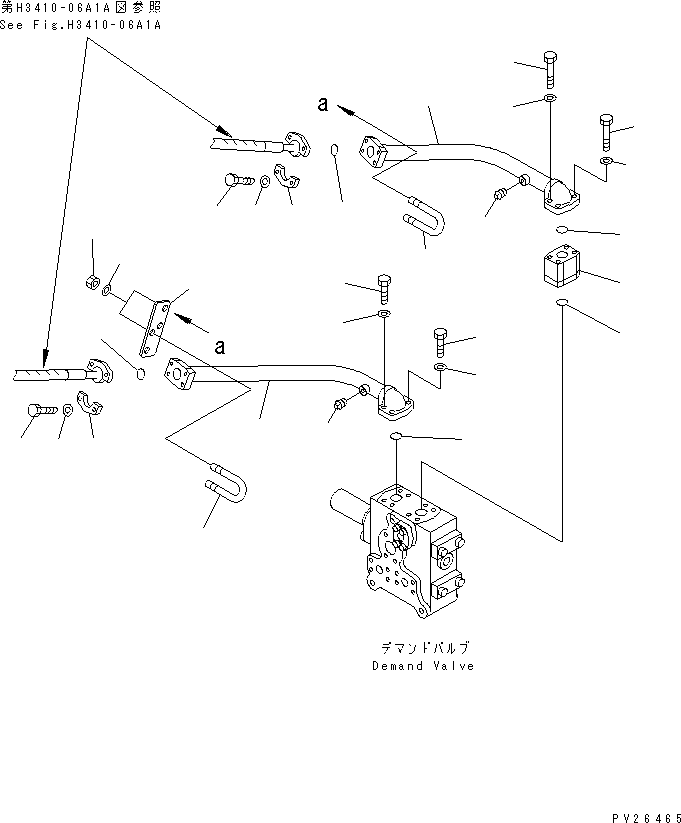 第H3410-06A1A図参照
See Fig.H3410-06A1A

a

a

デマンドバルブ
Demand Valve

PV26465