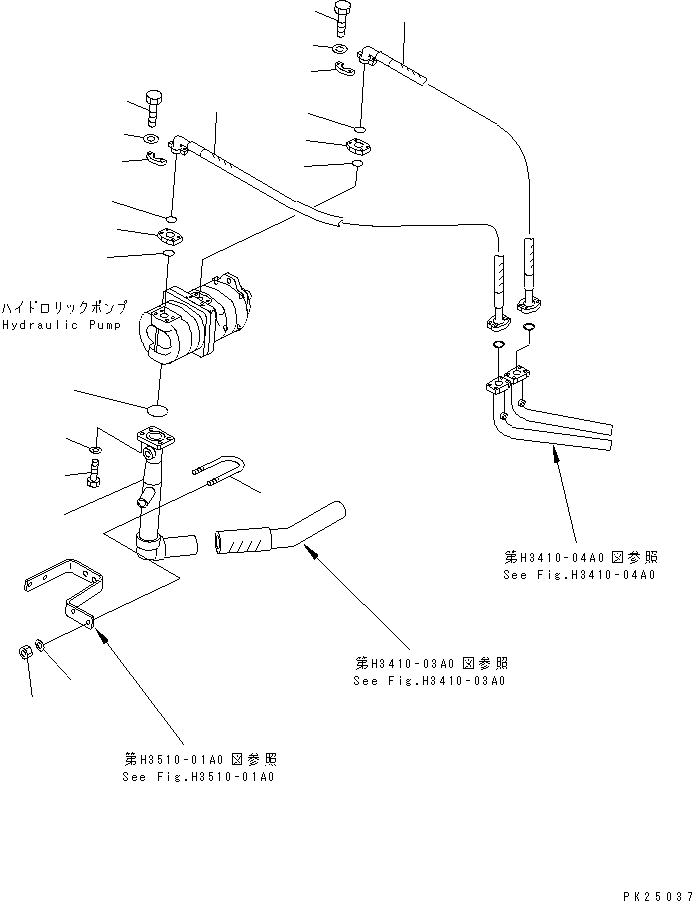 ハイドロリックポンプ
Hydraulic Pump

第H3410-04A0 図参照
See Fig.H3410-04A0

第H3410-03A0 図参照
See Fig.H3410-03A0

第H3510-01A0 図参照
See Fig.H3510-01A0

PK25037