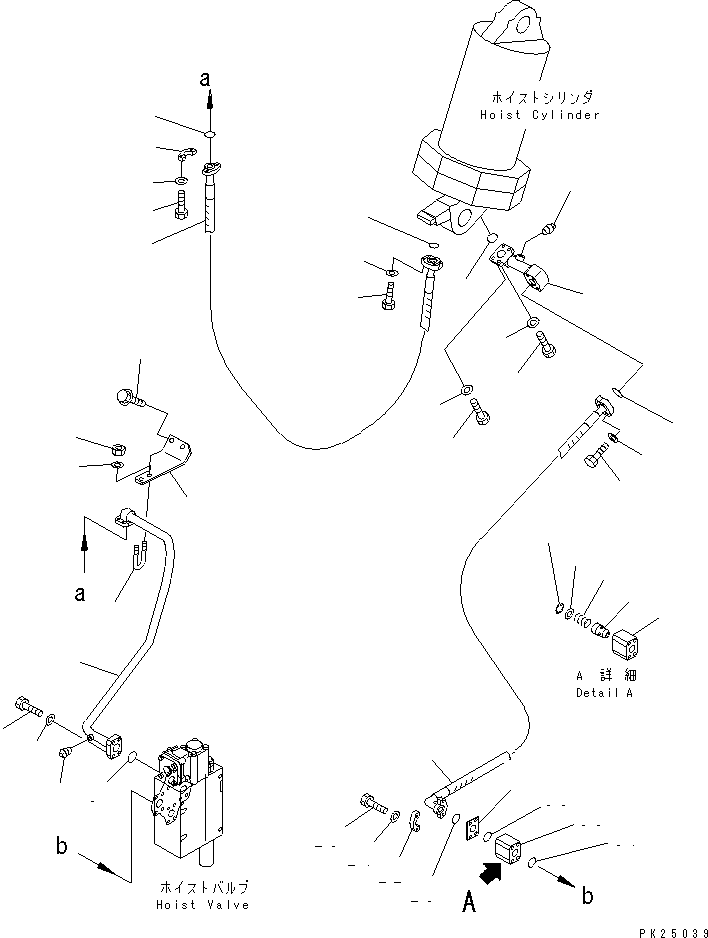 a

ホイストシリンダ
Hoist Cylinder

a

A 詳細
Detail A

b

ホイストバルブ
Hoist Valve

A

b

PK25039