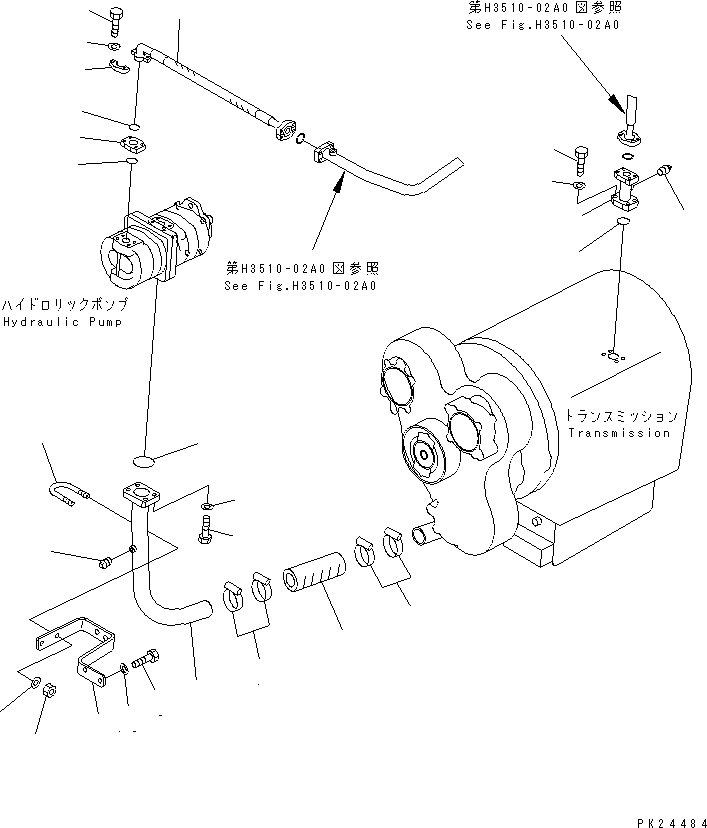 第H3510-02A0 図参照
See Fig.H3510-02A0

第H3510-02A0 図参照
See Fig.H3510-02A0

ハイドロリックポンプ
Hydraulic Pump

トランスミッション
Transmission

PK24484