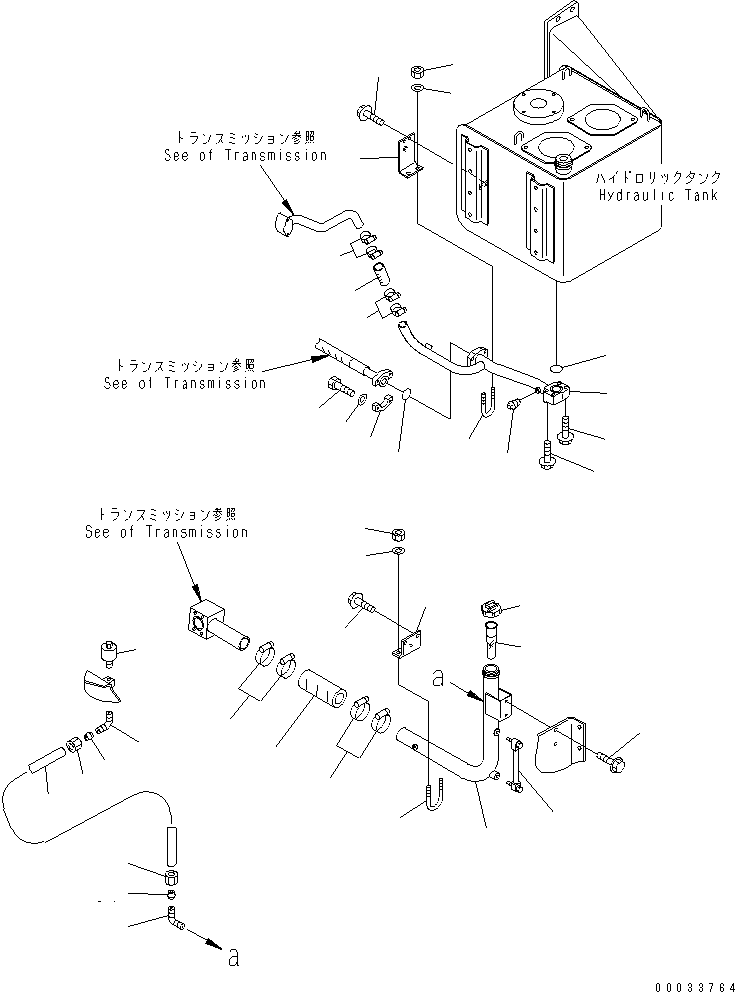 トランスミッション参照
See of Transmission

ハイドロリックタンク
Hydraulic Tank

トランスミッション参照
See of Transmission

トランスミッション参照
See of Transmission

a

a

00033764