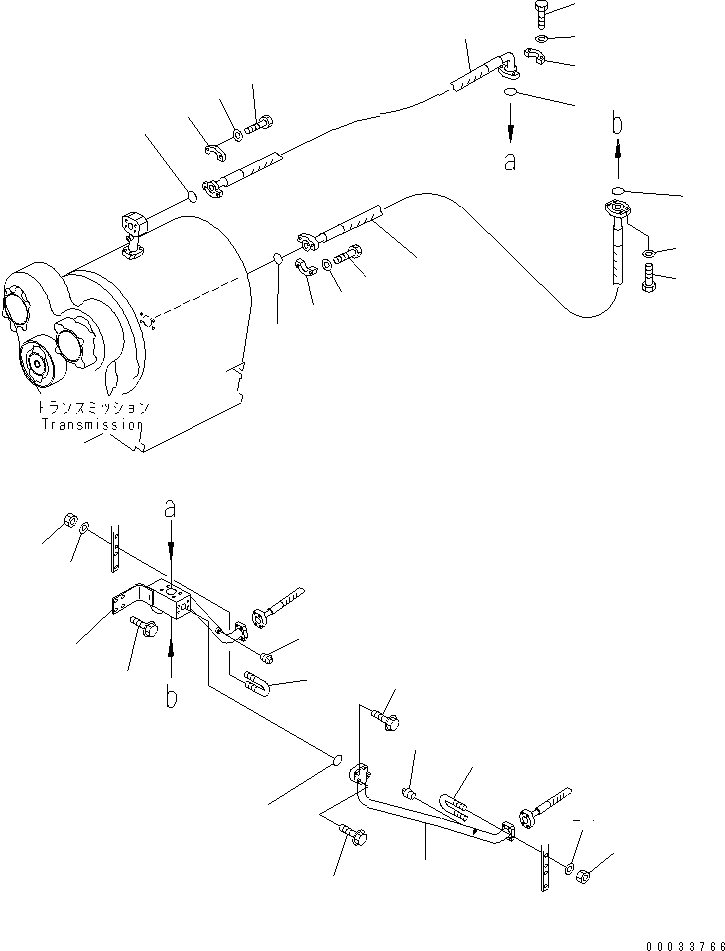 a

b

トランスミッション
Transmission

a

b

00033766