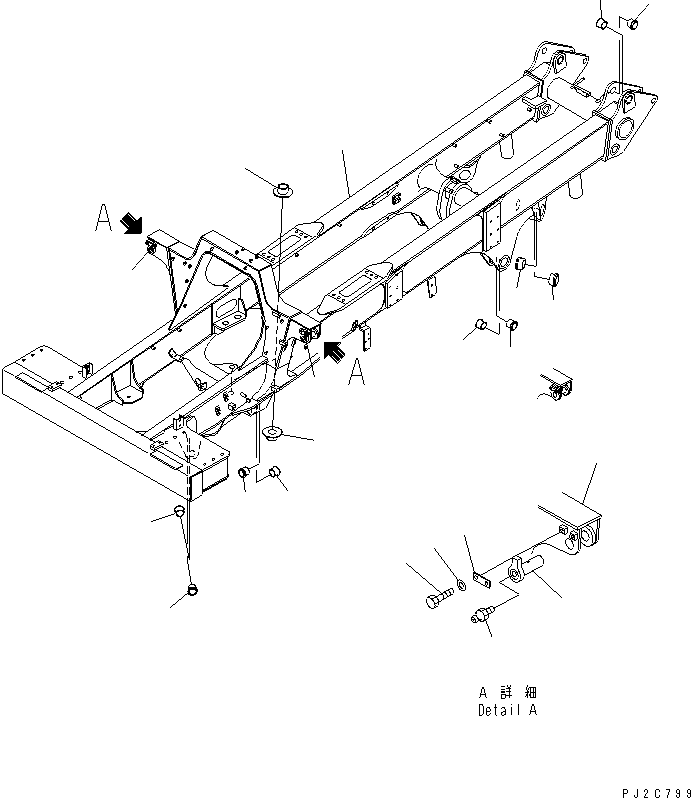 A

A

A 詳 細
Detail A

PJ2C799