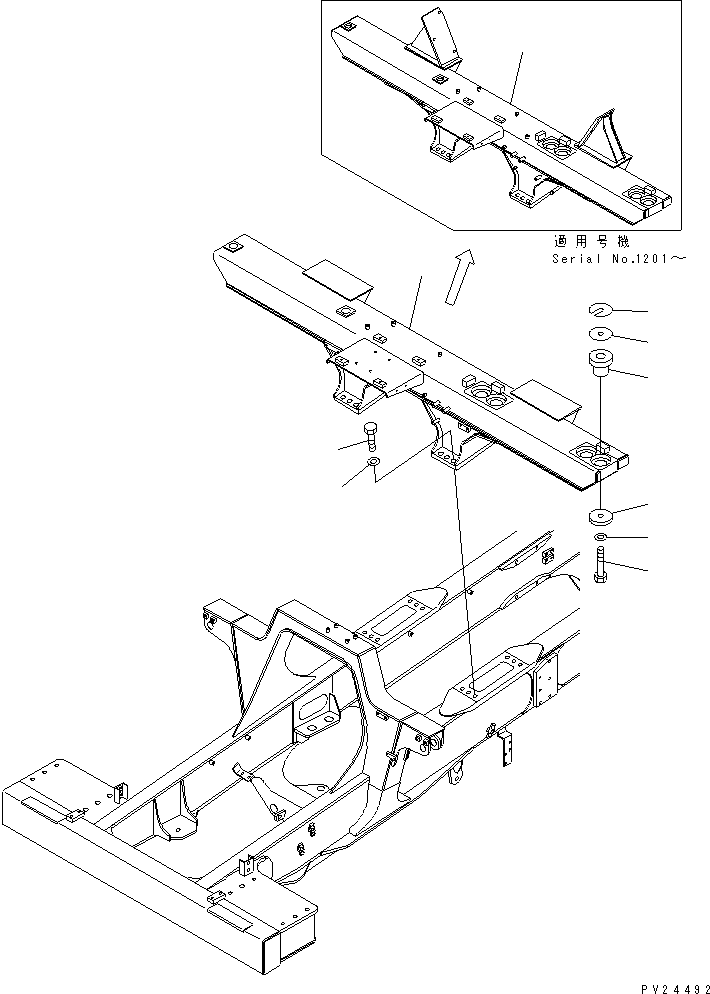 適用号機
Serial No.1201～

PV24492