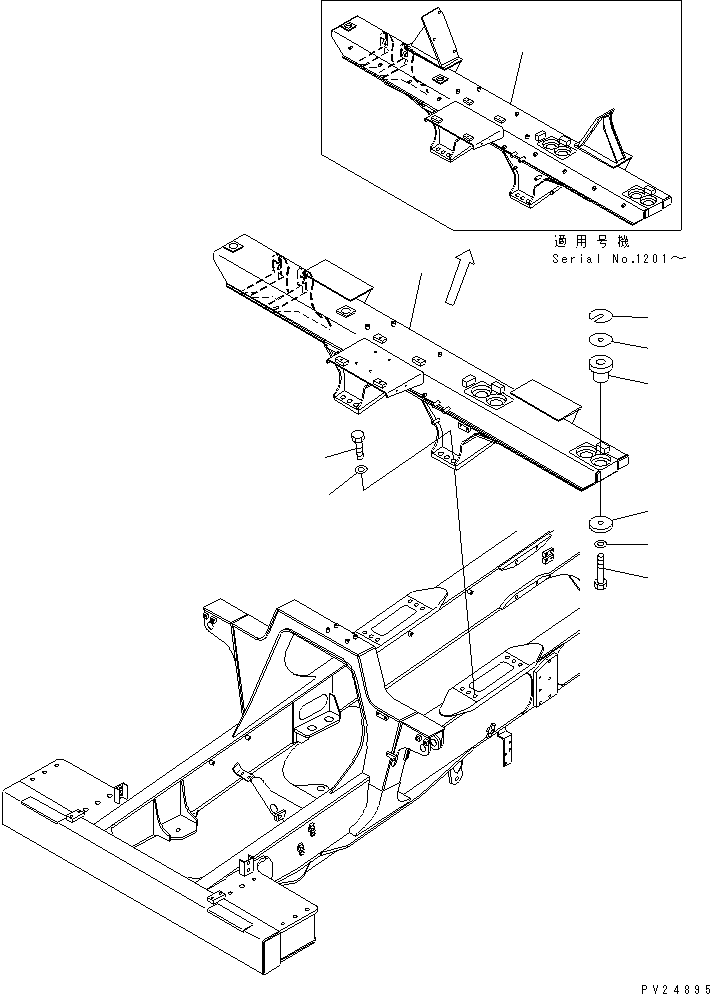 適用号機
Serial No.1201～

PV24895