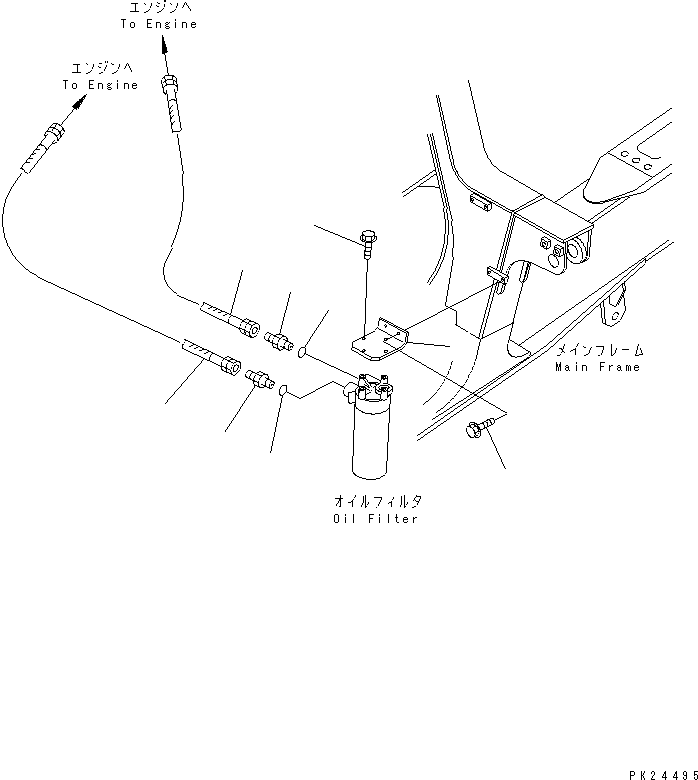 エンジンへ
To Engine

エンジンへ
To Engine

メインフレーム
Main Frame

オイルフィルタ
Oil Filter

PK24495