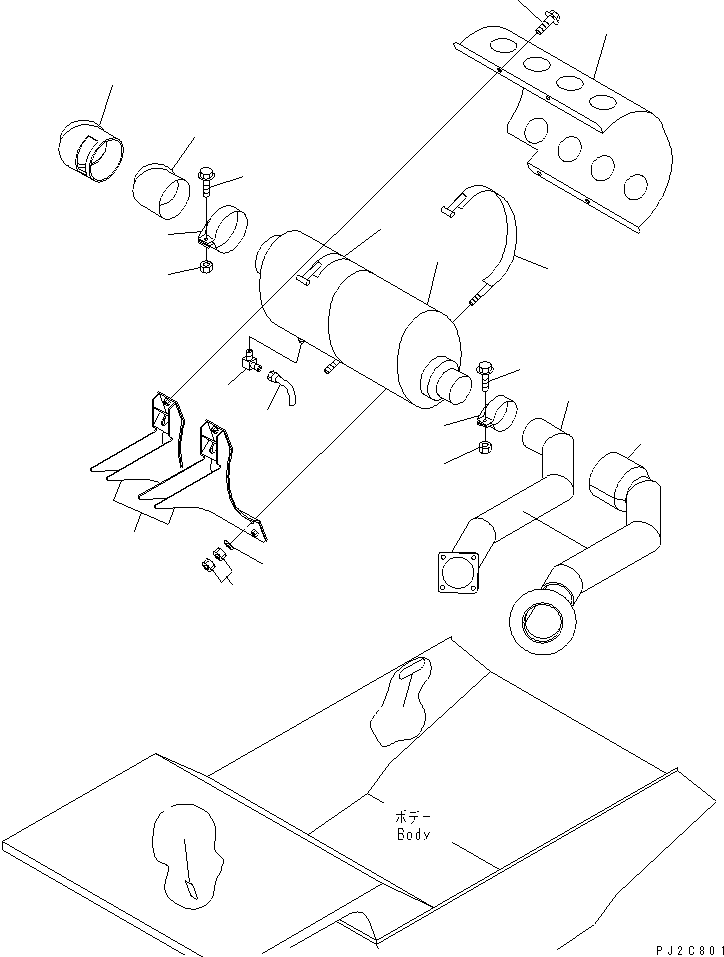 ボデー
Body

PJ2C801