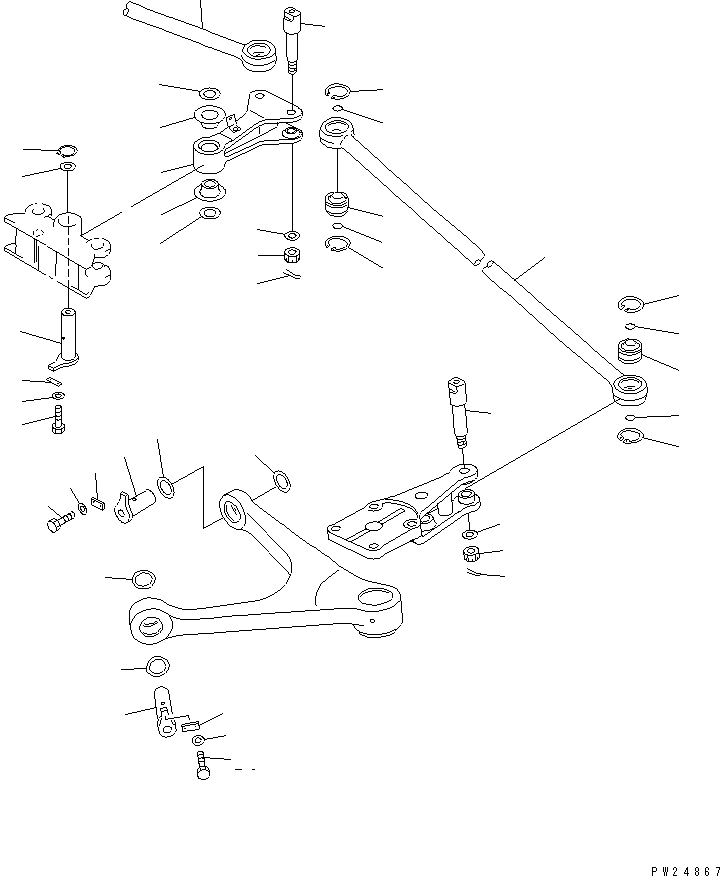 PW24867