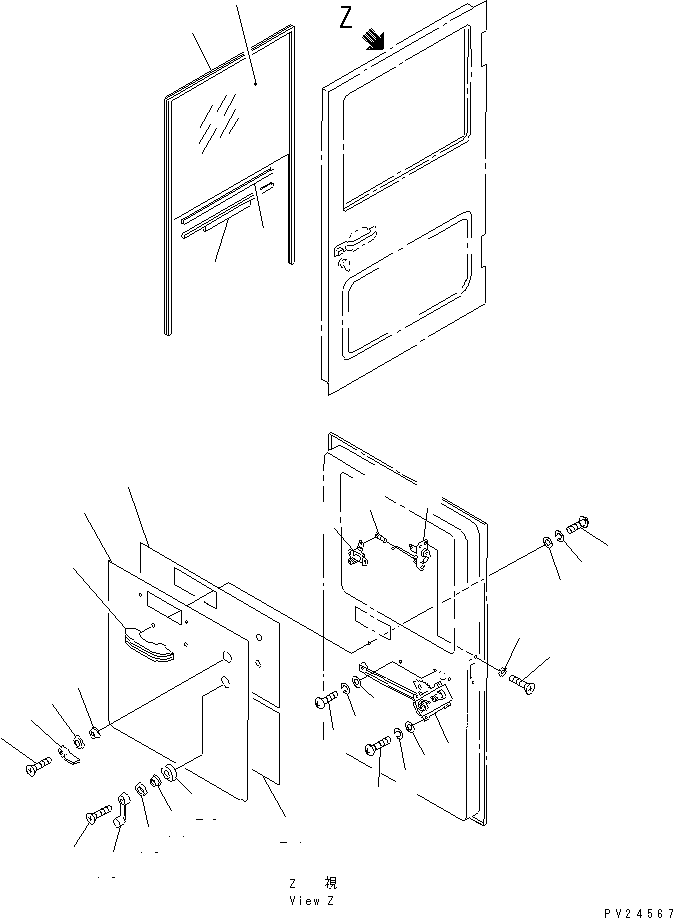 Z

Z 視
View Z

PV24567