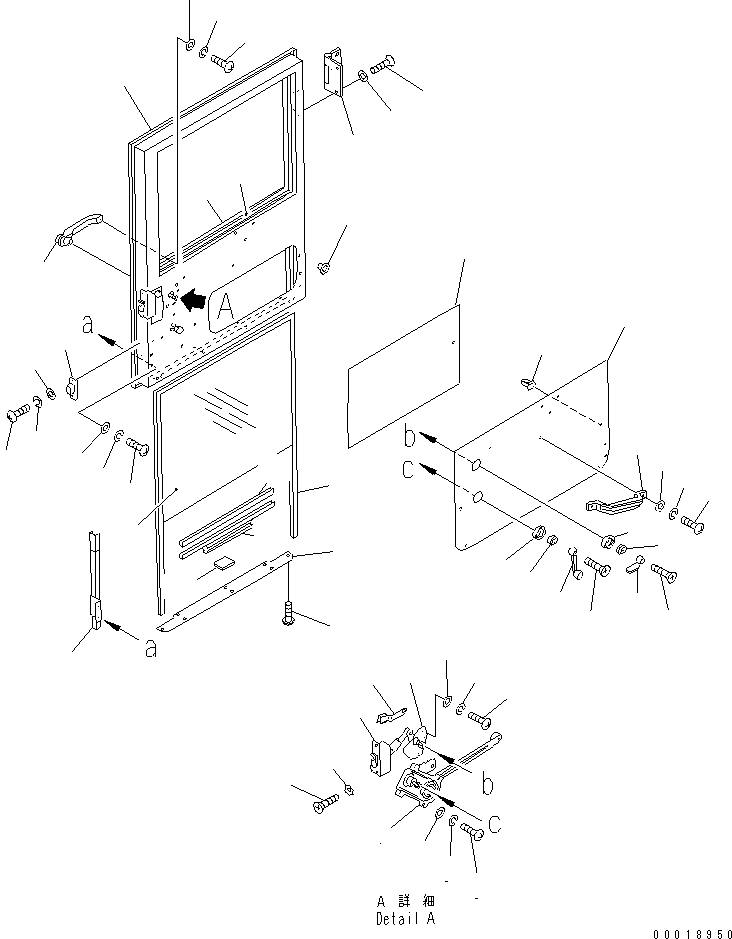 A

a

b

c

a

b

c

A 詳 細
Detail A

00018950