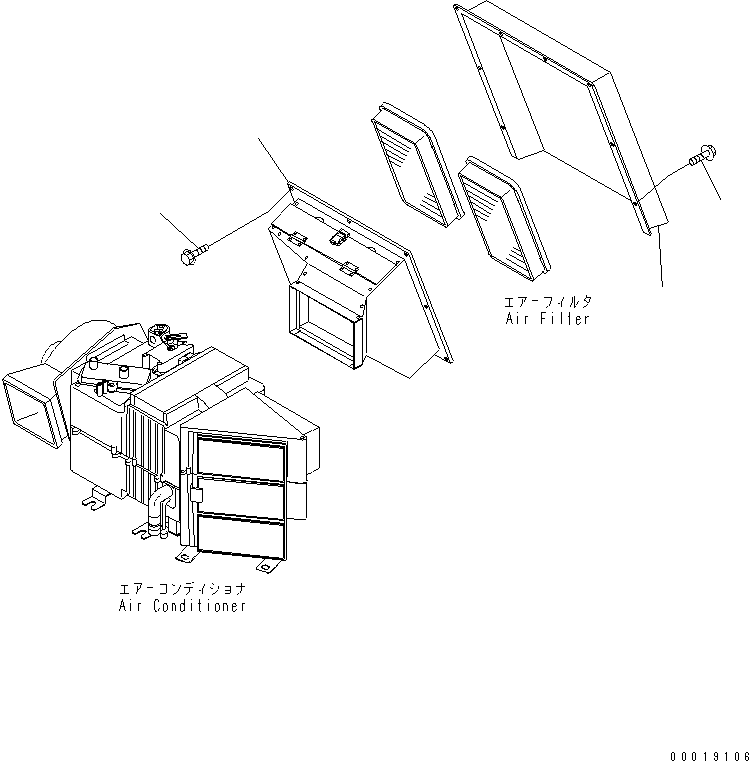 エアーフィルタ
Air Filter

エアーコンディショナ
Air Conditioner

00019106