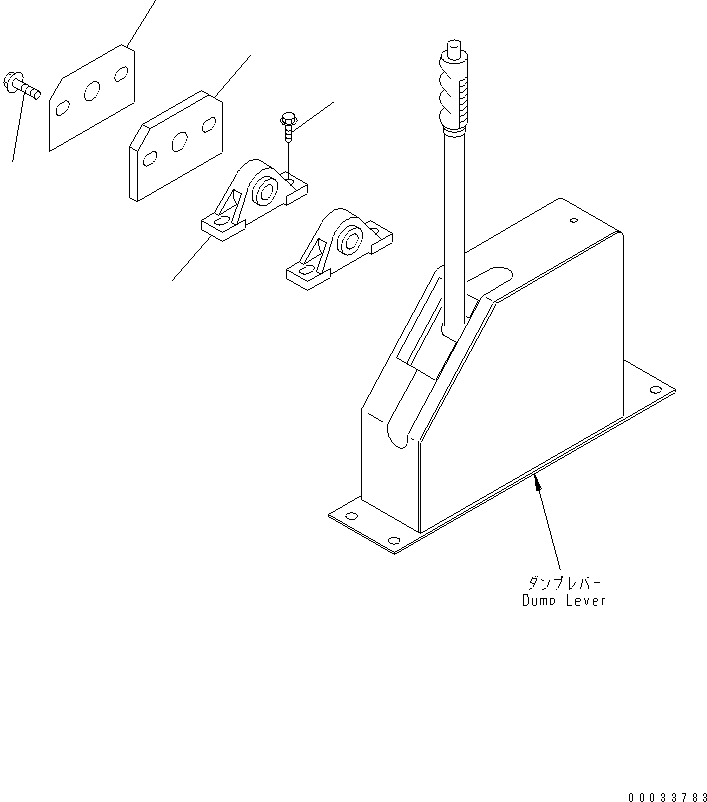 ダンプレバー
Dump Lever

00033783