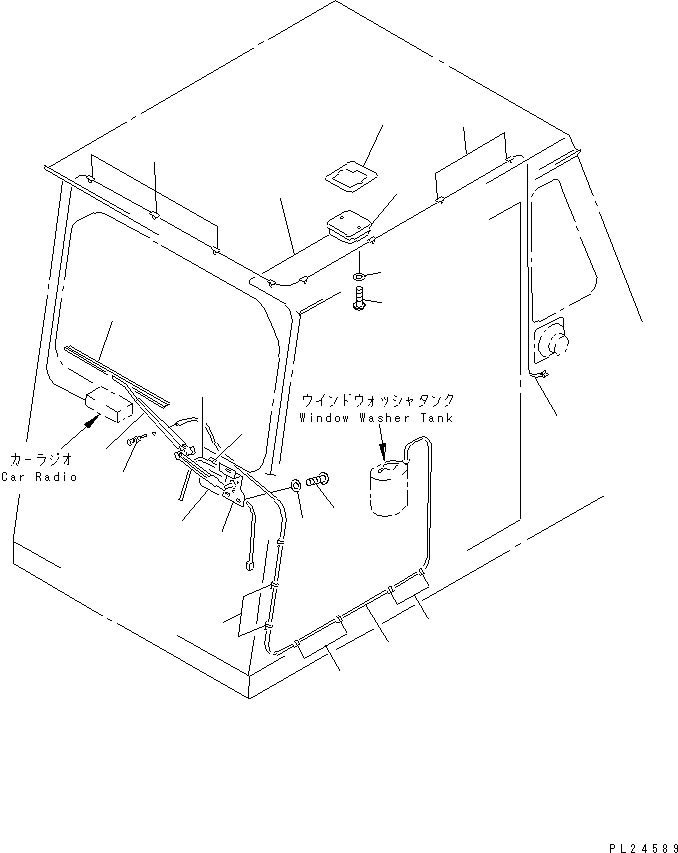 ウインドウォッシャタンク
Window Washer Tank

カーラジオ
Car Radio

PL24589