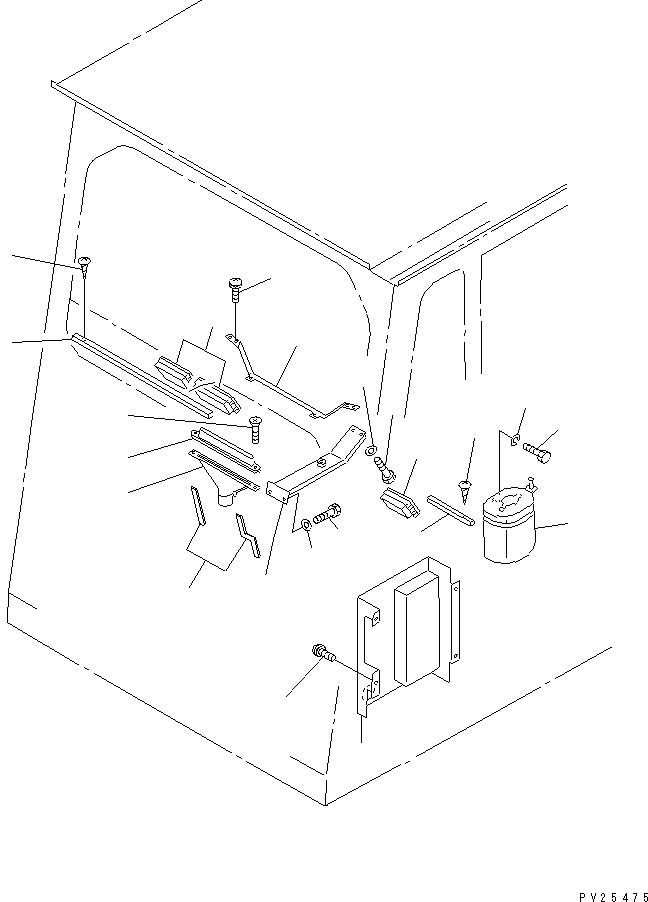 PV25475