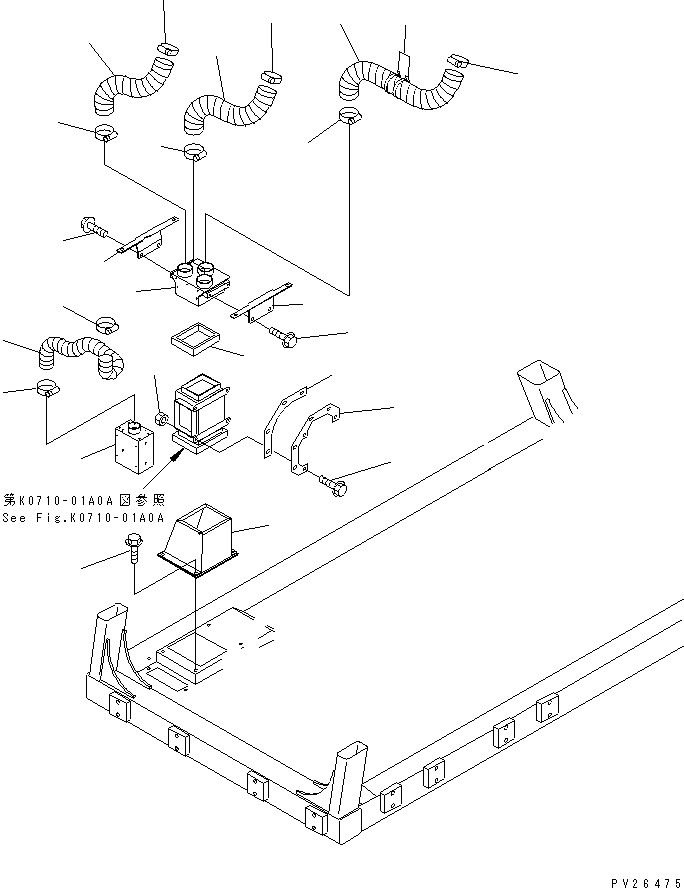 第K0710-01A0A図参照
See Fig.K0710-01A0A

PV26475