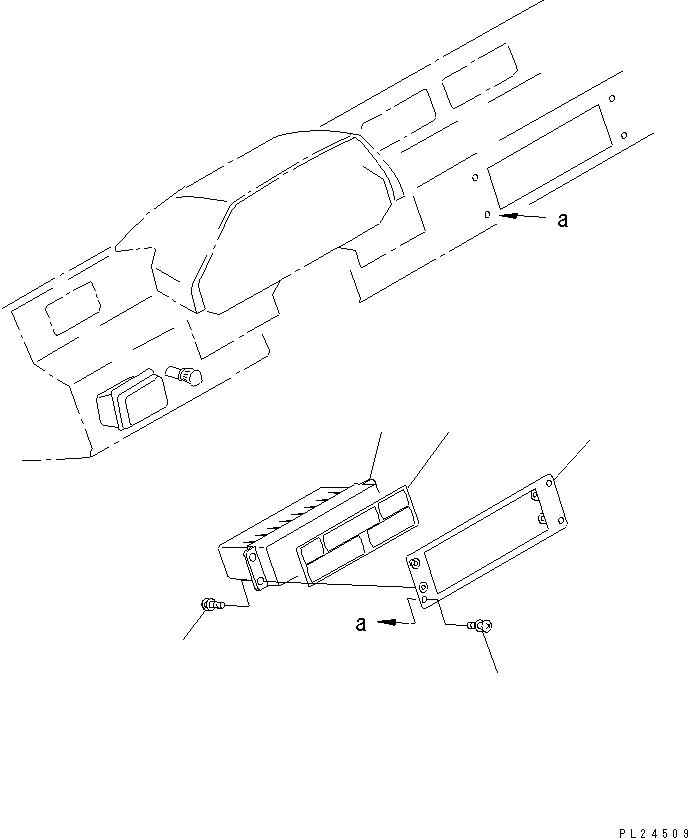 a

a

PL24509