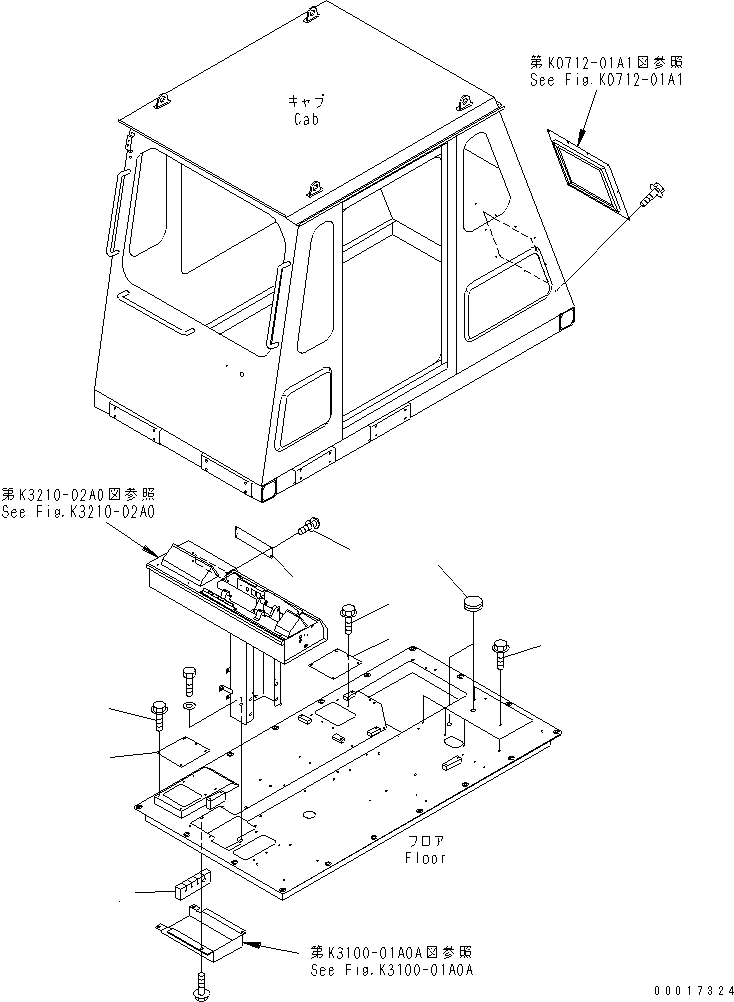 第K0712-01A1図参照
See Fig.K0712-01A1

キャブ
Cab

第K3210-02A0図参照
See Fig.K3210-02A0

フロア
Floor

第K3100-01A0A図参照
See Fig.K3100-01A0A

00017324