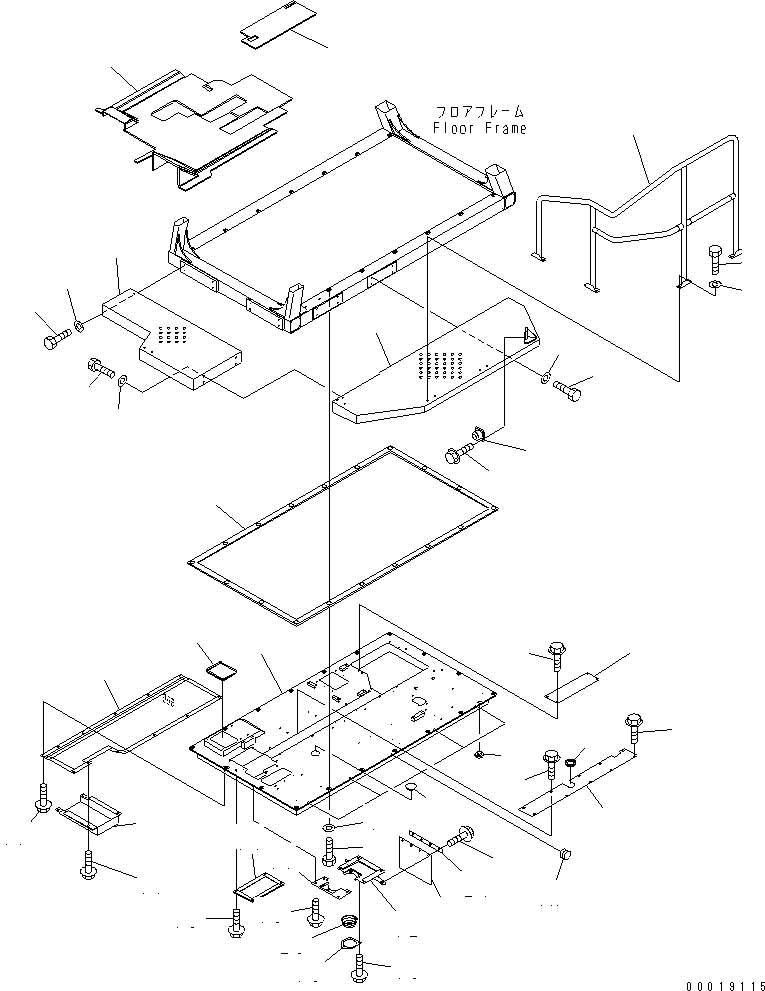 フロアフレーム
Floor Frame

00019115