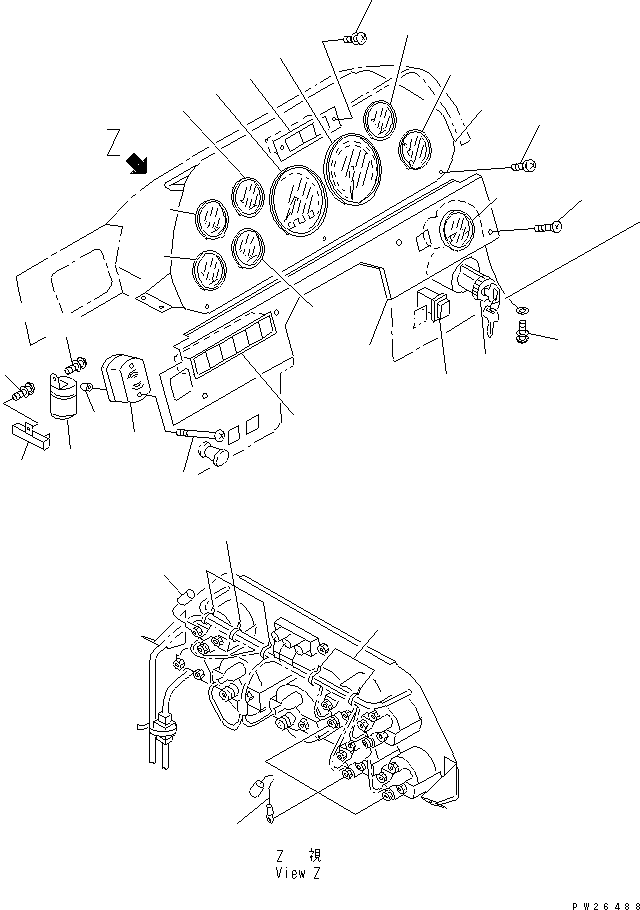 Z

Z 視
View Z

PW26488