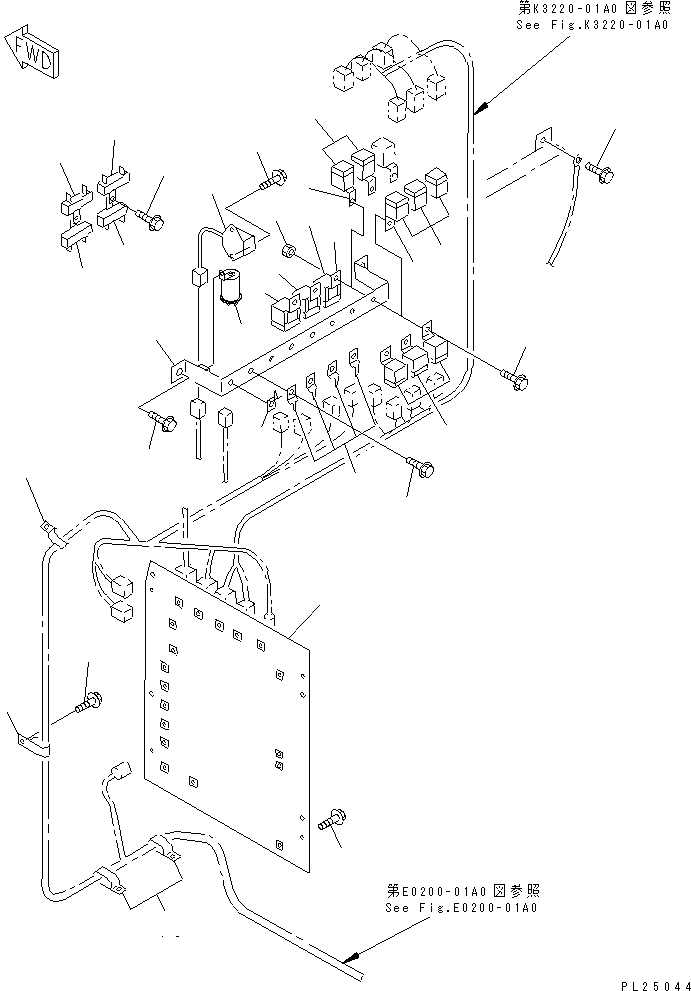 第K3220-01A0 図参照
See Fig.K3220-01A0

FWD

第E0200-01A0 図参照
See Fig.E0200-01A0

PL25044