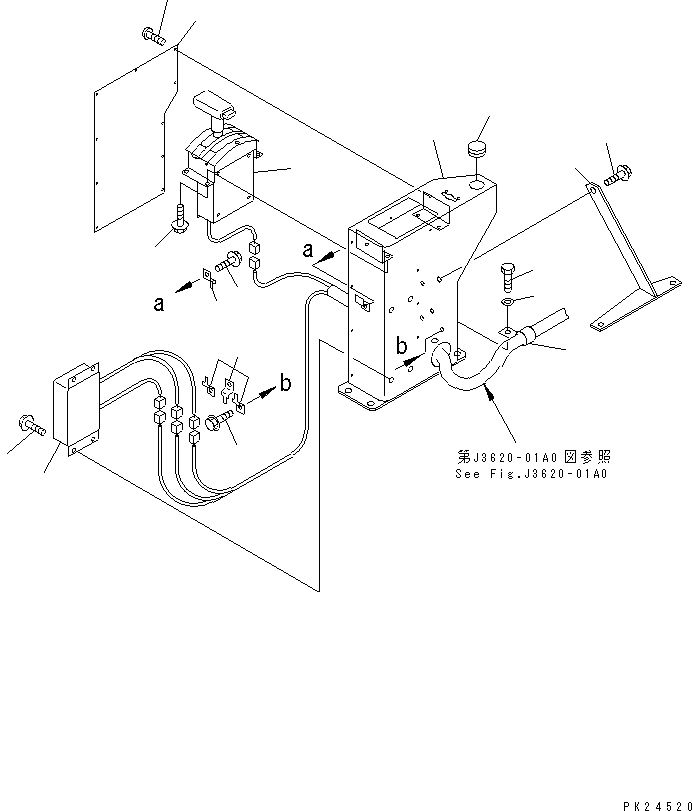 a

a

b

b

第J3620-01A0図参照
See Fig.J3620-01A0

PK24520