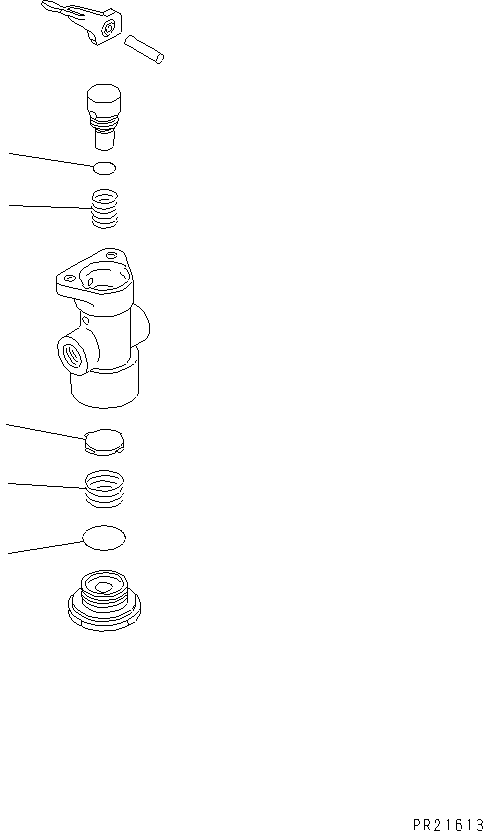 PR21613