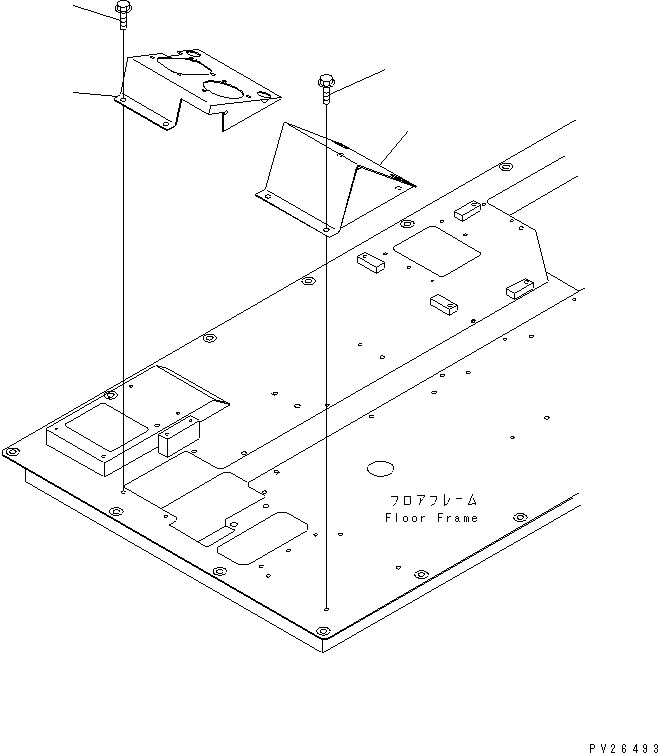 フロアフレーム
Floor Frame

PV26493