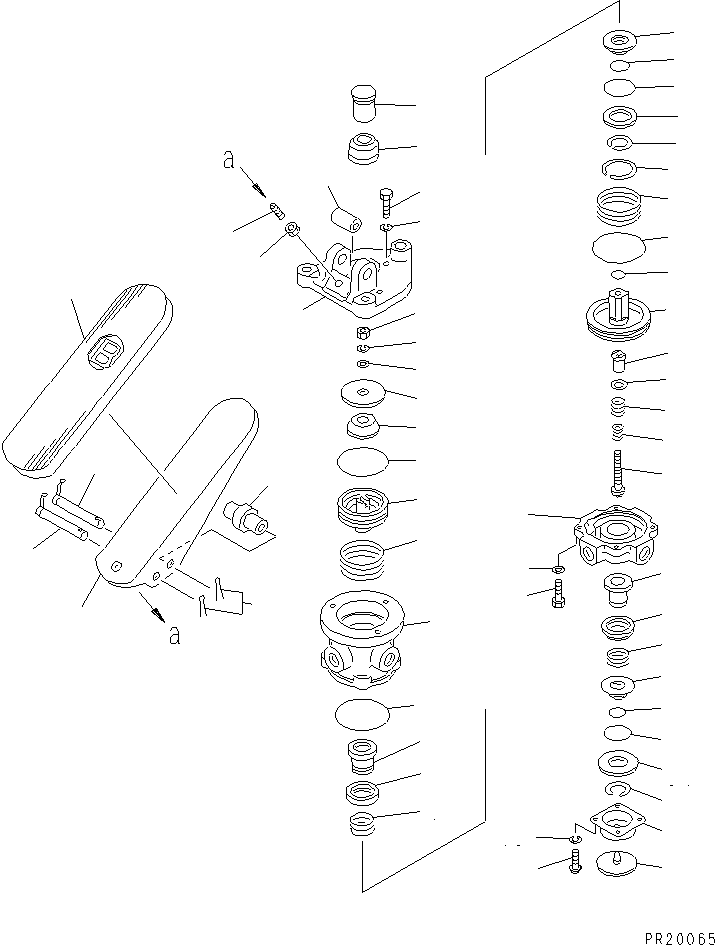 a

a

PR20065