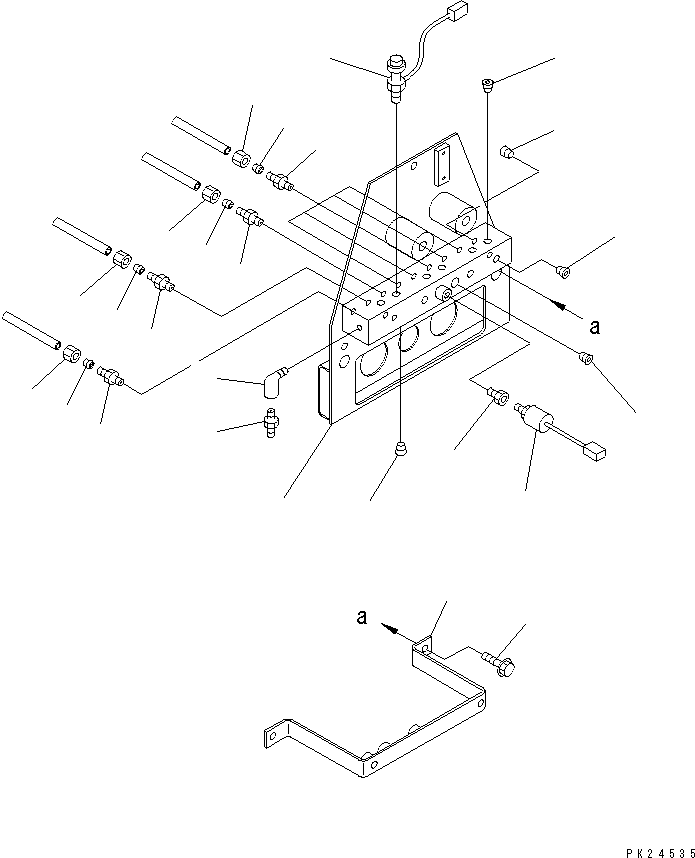 a

a

PK24535