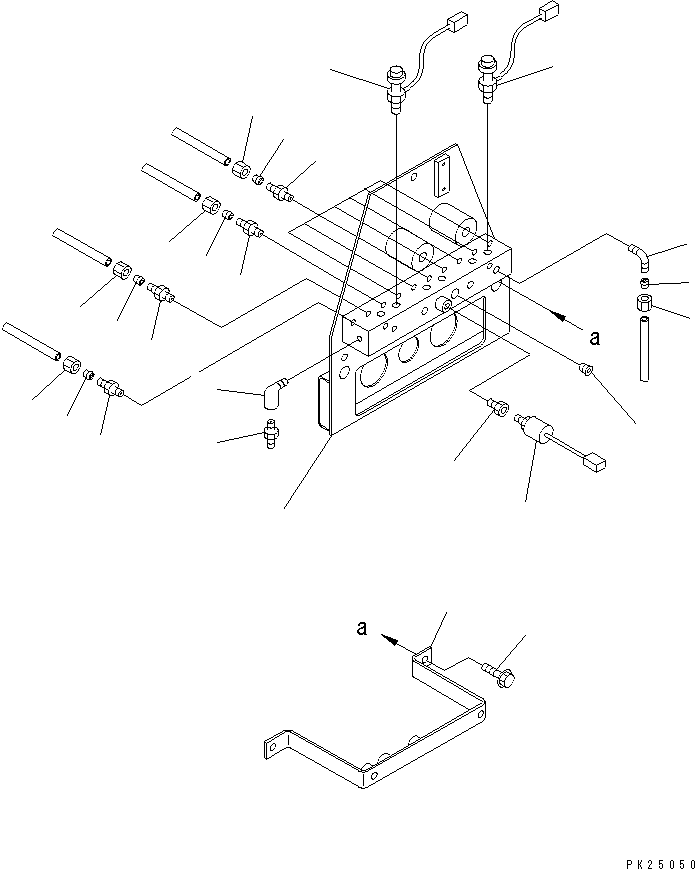 a

a

PK25050