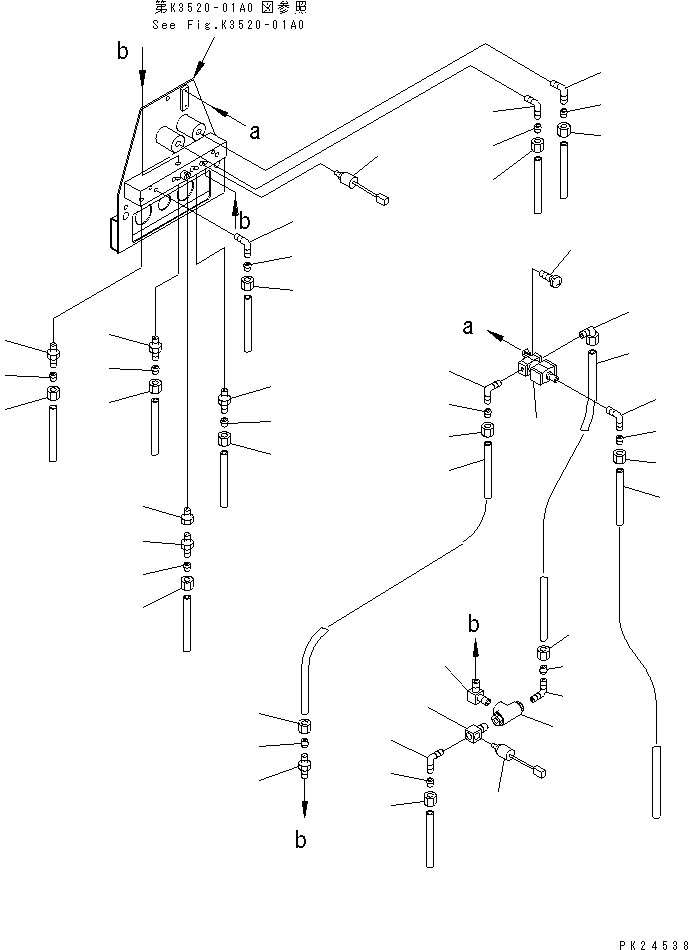 第K3520-01A0 図参照
See Fig.K3520-01A0

b

a

b

a

b

b

PK24538