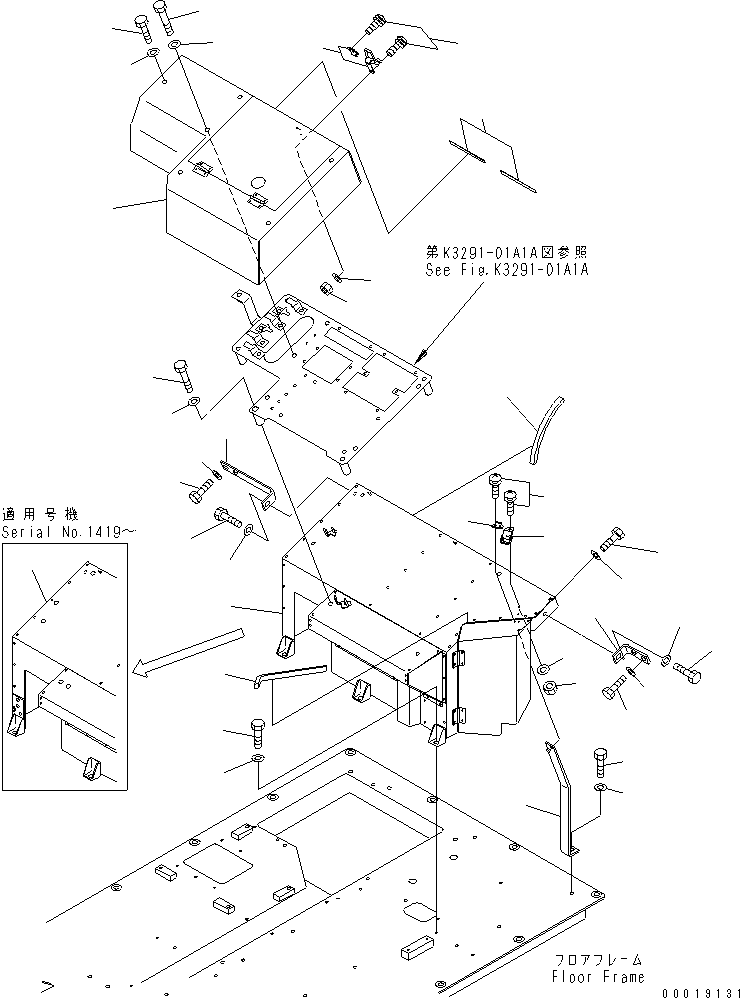 第K3291-01A1A図参照
See Fig.K3291-01A1A

適用号機
Serial No.1419～

フロアフレーム
Floor Frame

00019131