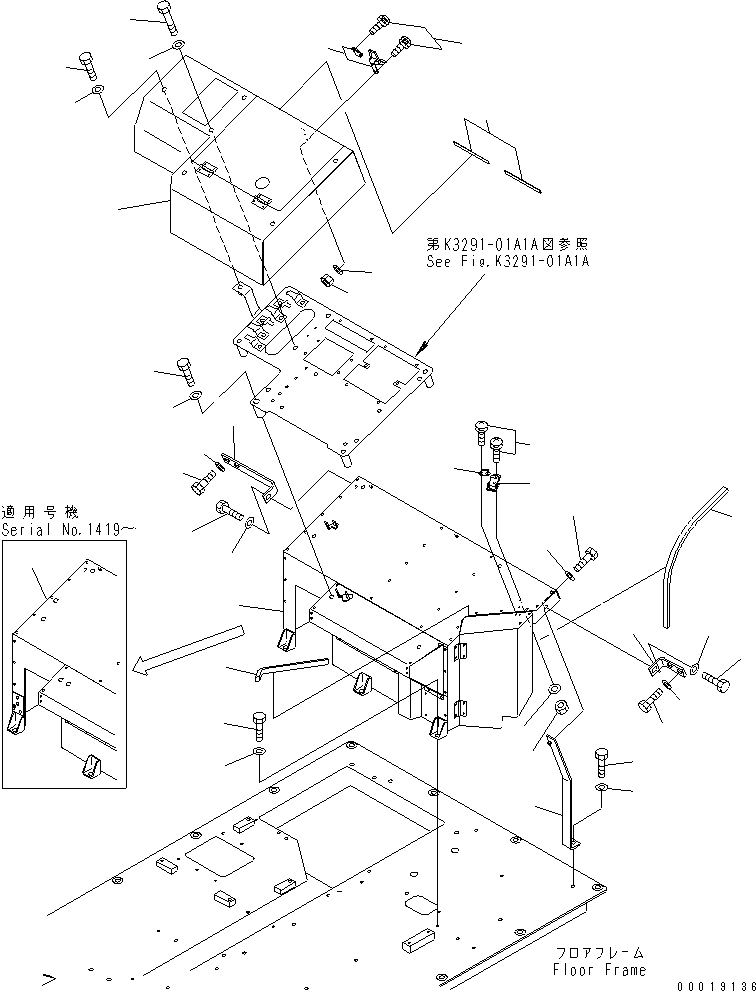 第K3291-01A1A図参照
See Fig.K3291-01A1A

適用号機
Serial No.1419～

フロアフレーム
Floor Frame

00019136