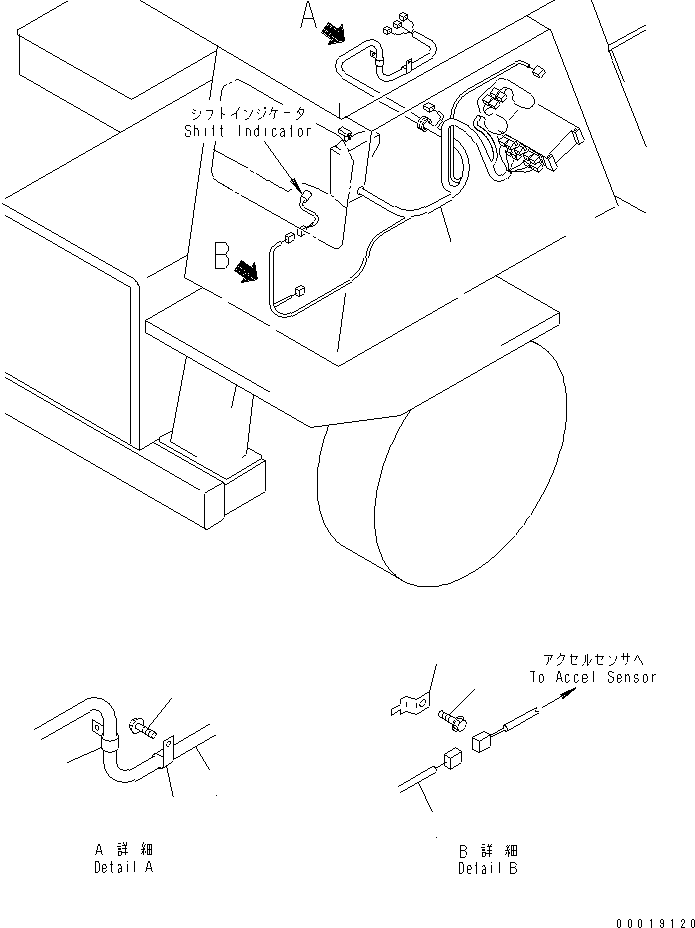 A

シフトインジケータ
Shift Indicator

B

アクセルセンサへ
To Accel Sensor

A 詳 細
Detail A

B 詳 細
Detail B

00019120