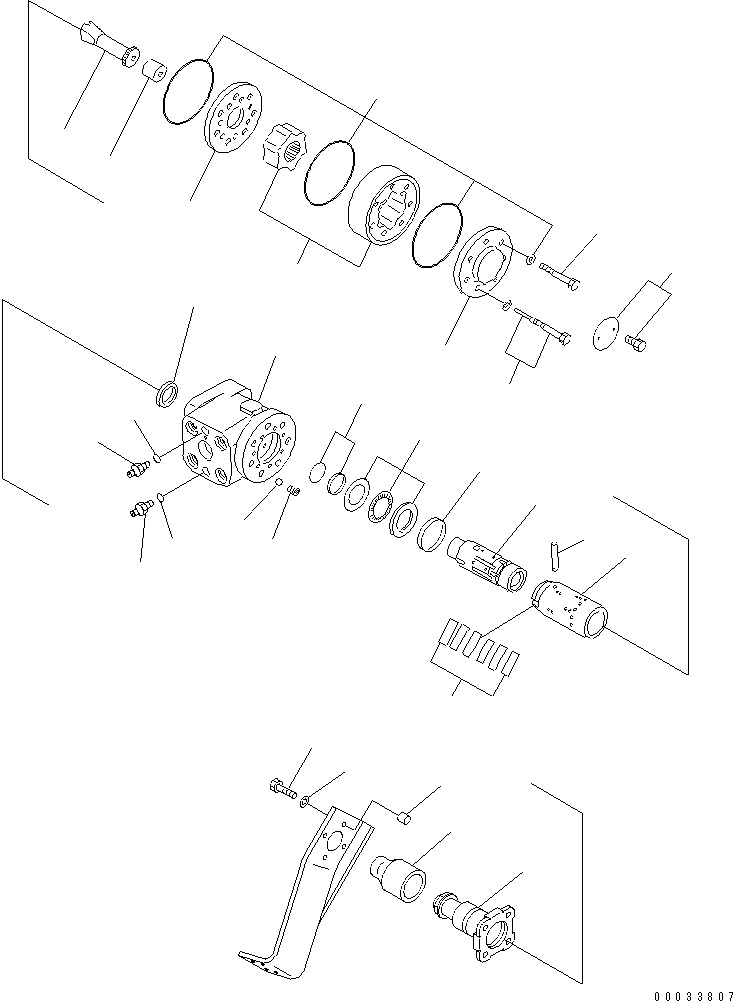 00033807