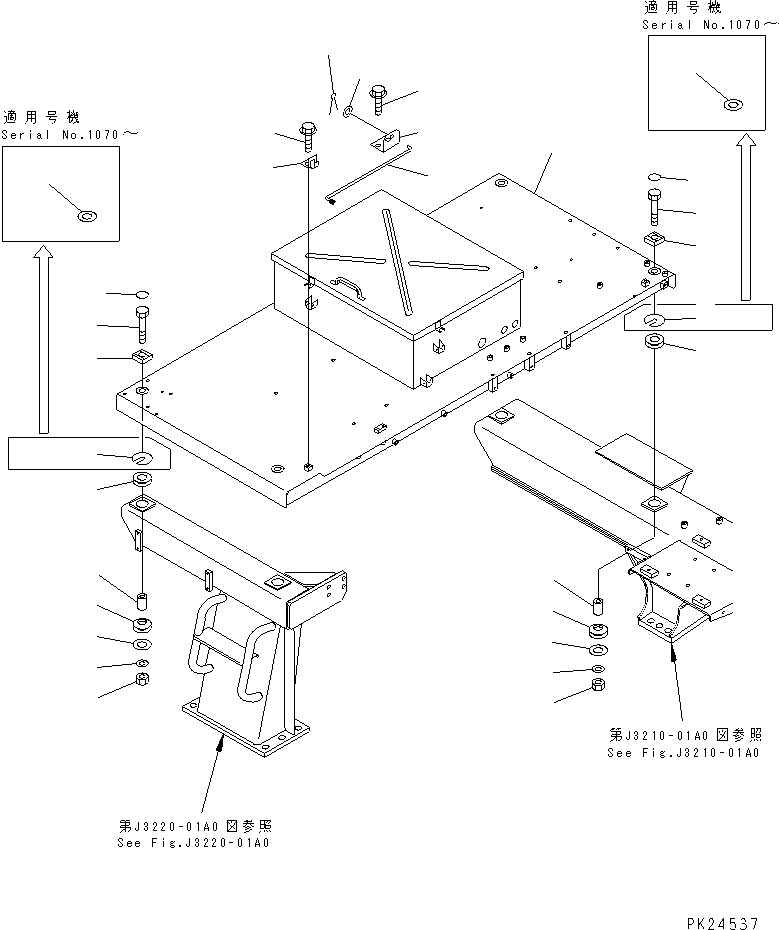 適用号機
Serial No.1070～

適用号機
Serial No.1070～

第J3210-01A0 図参照
See Fig.J3210-01A0

第J3220-01A0 図参照
See Fig.J3220-01A0

PK24537