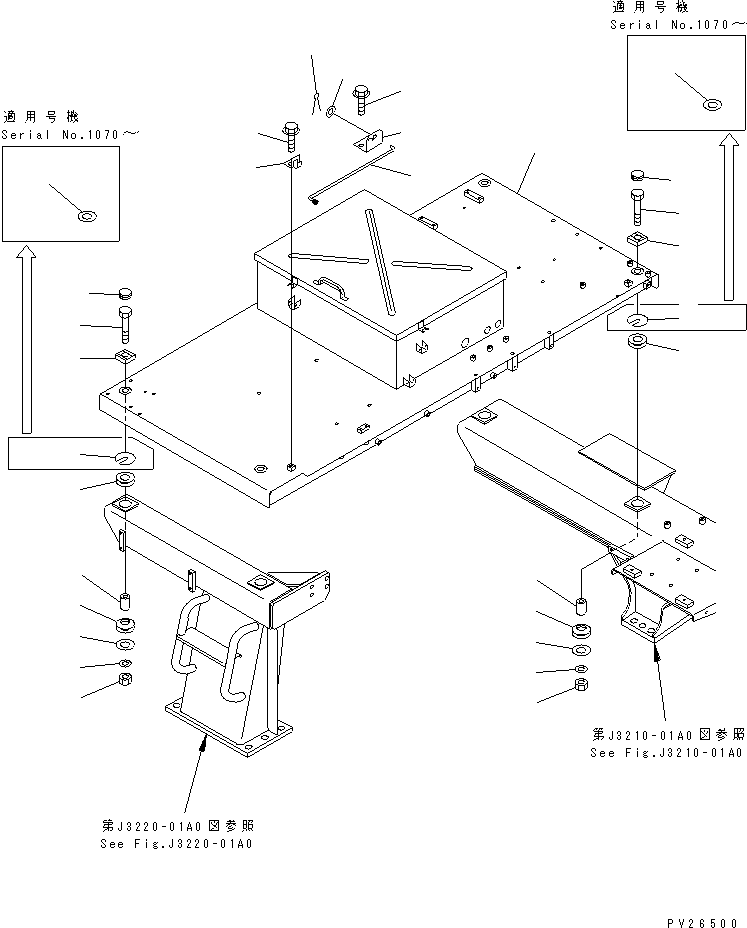 適用号機
Serial No.1070～

適用号機
Serial No.1070～

第J3210-01A0図参照
See Fig.J3210-01A0

第J3220-01A0図参照
See Fig.J3220-01A0

PV26500