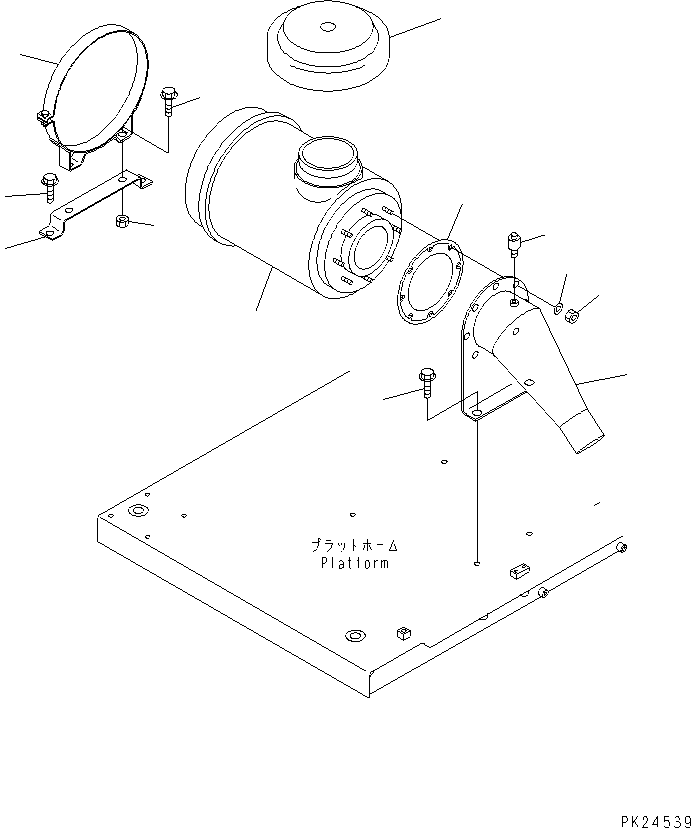 プラットホーム
Platform

PK24539