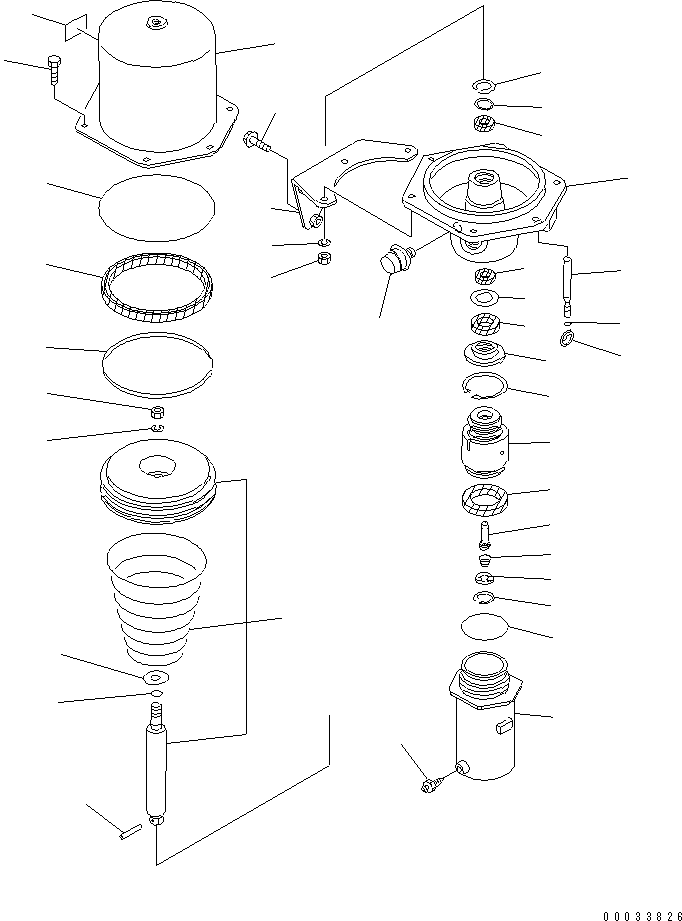 00033826