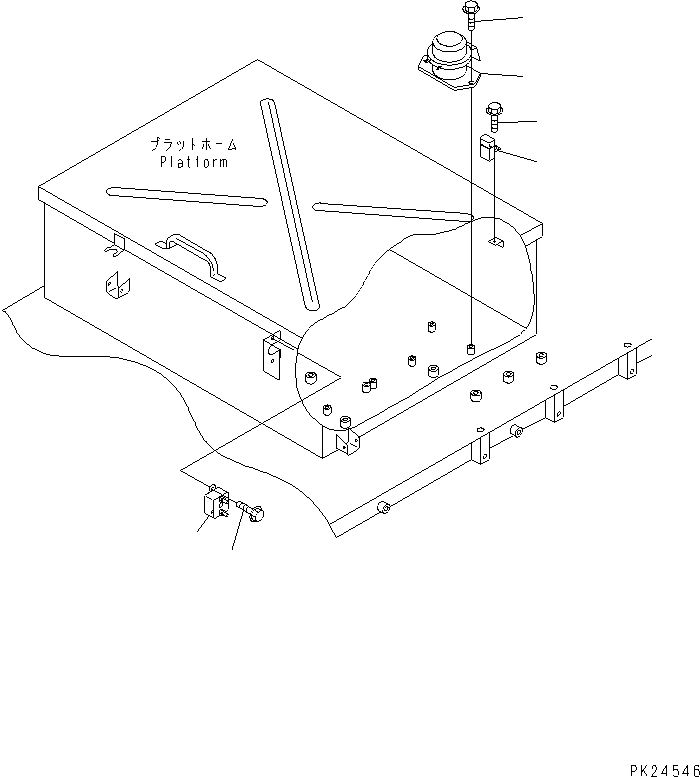 プラットホーム
Platform

PK24546