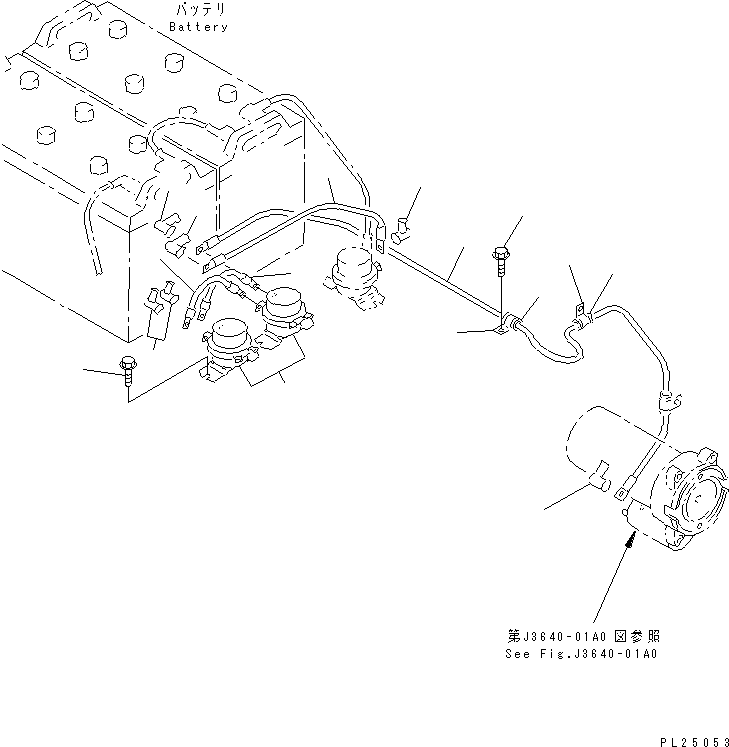 バッテリ
Battery

第J3640-01A0 図参照
See Fig.J3640-01A0

PL25053