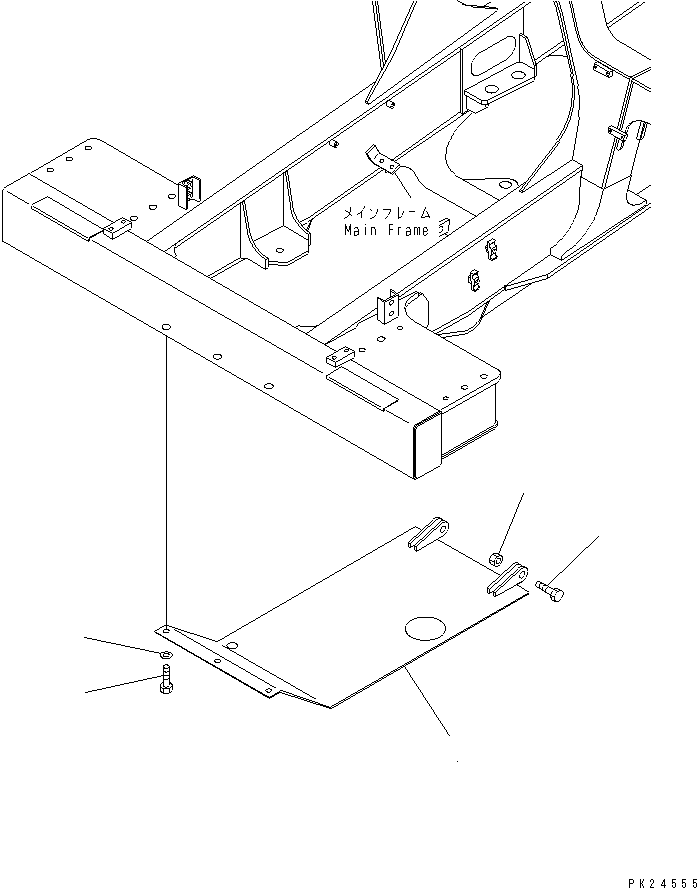 メインフレーム
Main Frame

PK24555