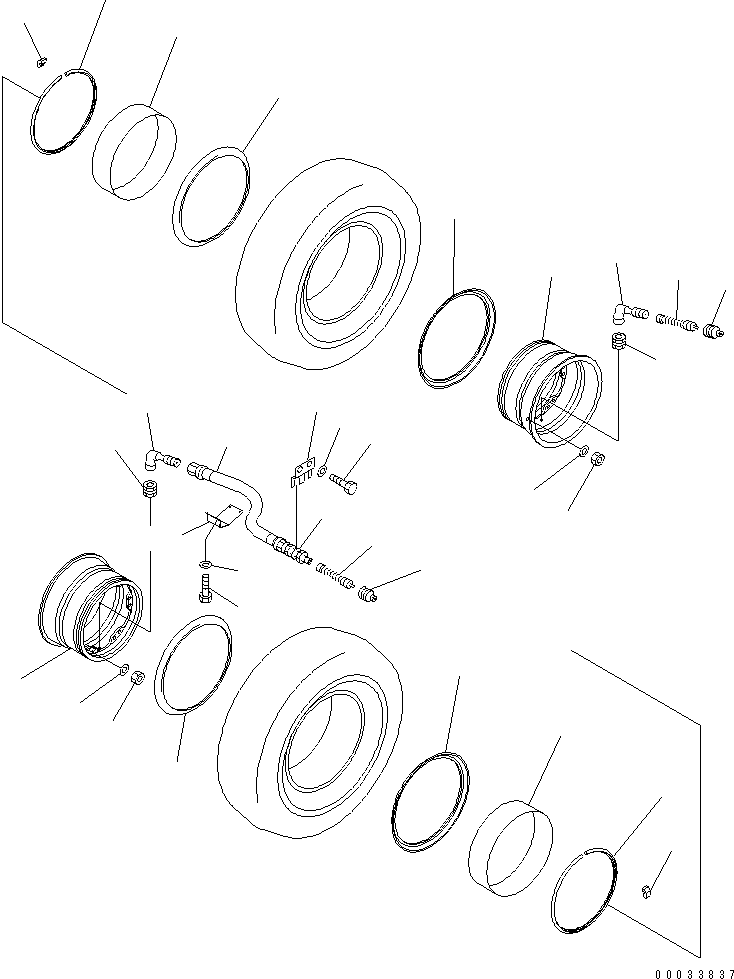 00033837