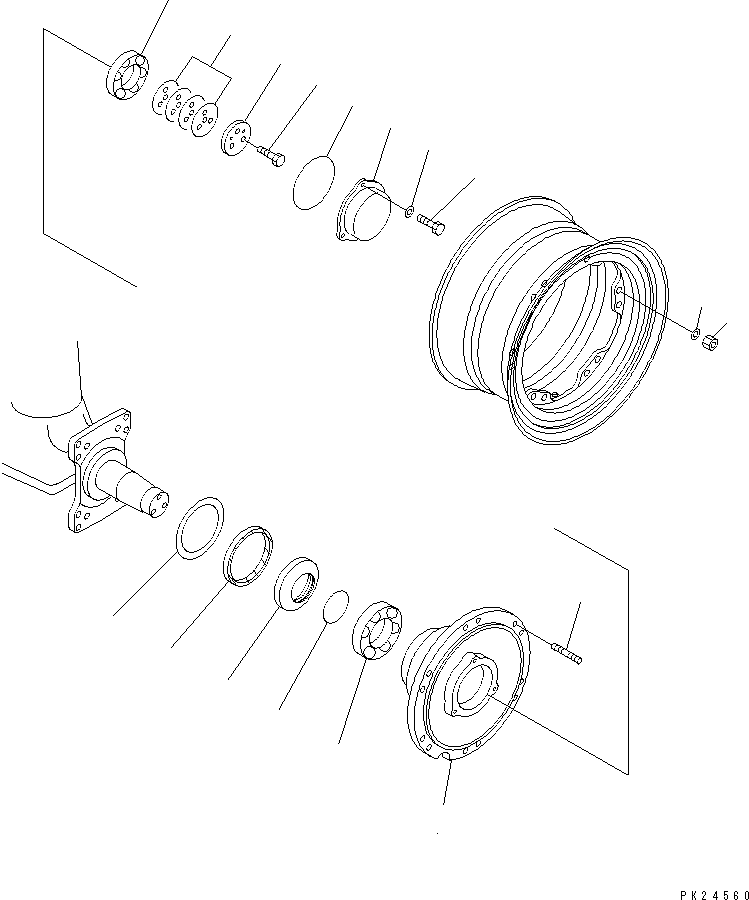 PK24560