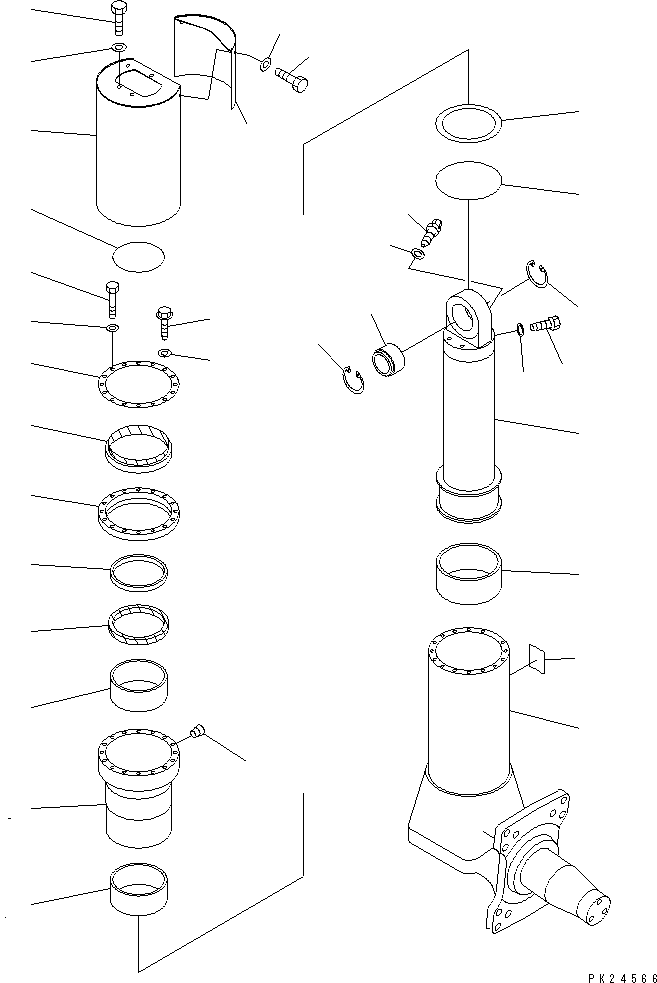 PK24566