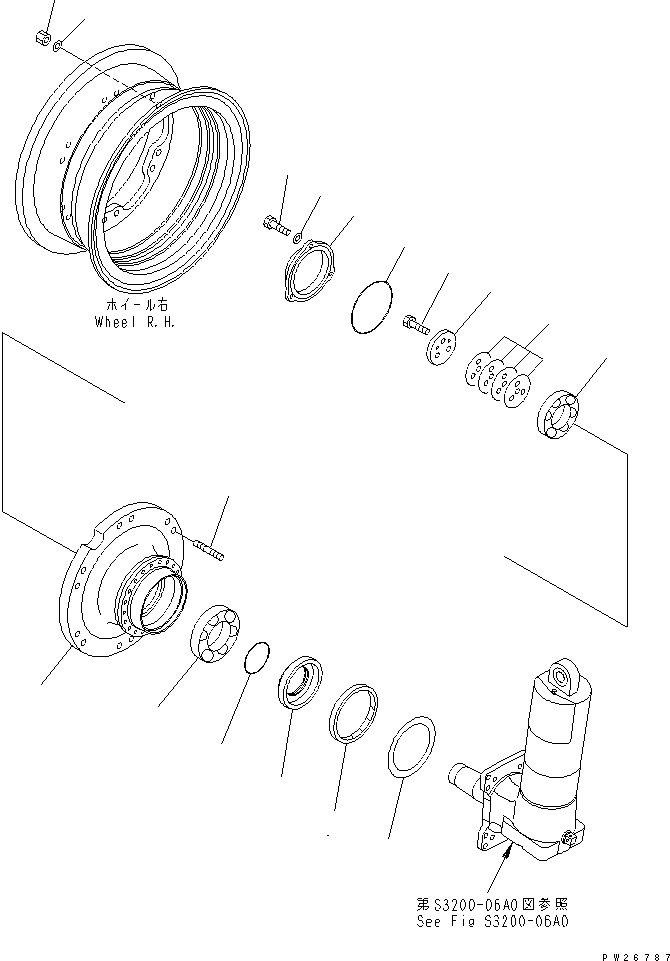 ホイール右
Wheel R.H.

第S3200-06A0図参照
See Fig S3200-06A0

PW26787