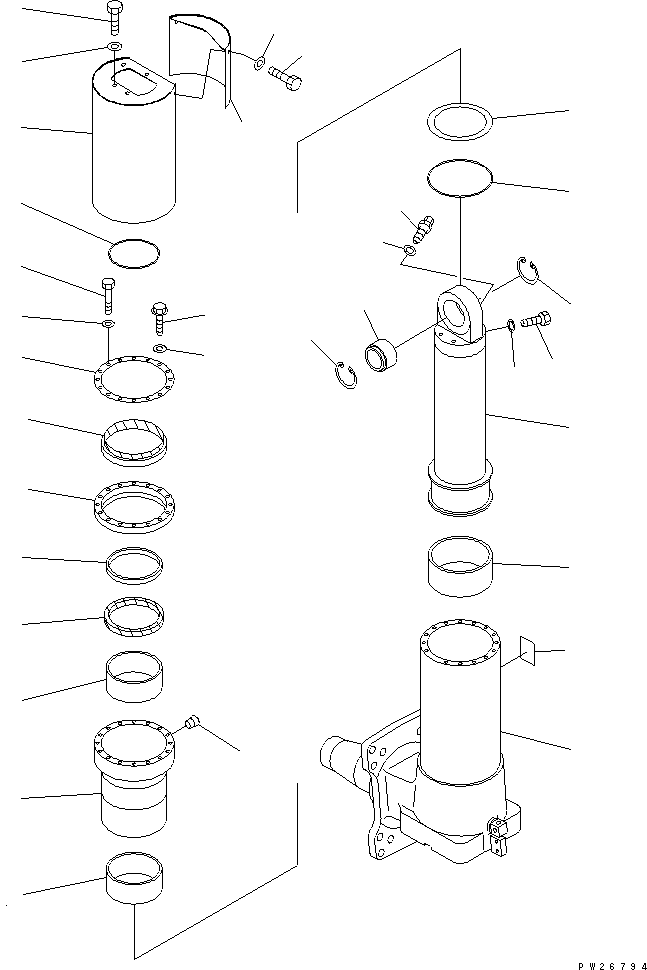 PW26794