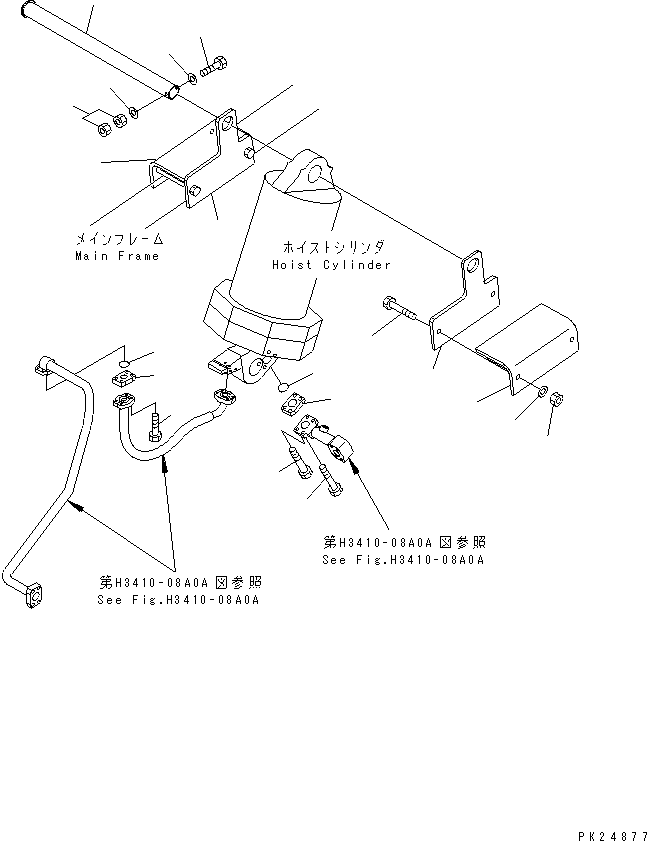 メインフレーム
Main Frame

ホイストシリンダ
Hoist Cylinder

第H3410-08A0A 図参照
See Fig.H3410-08A0A

第H3410-08A0A 図参照
See Fig.H3410-08A0A

PK24877