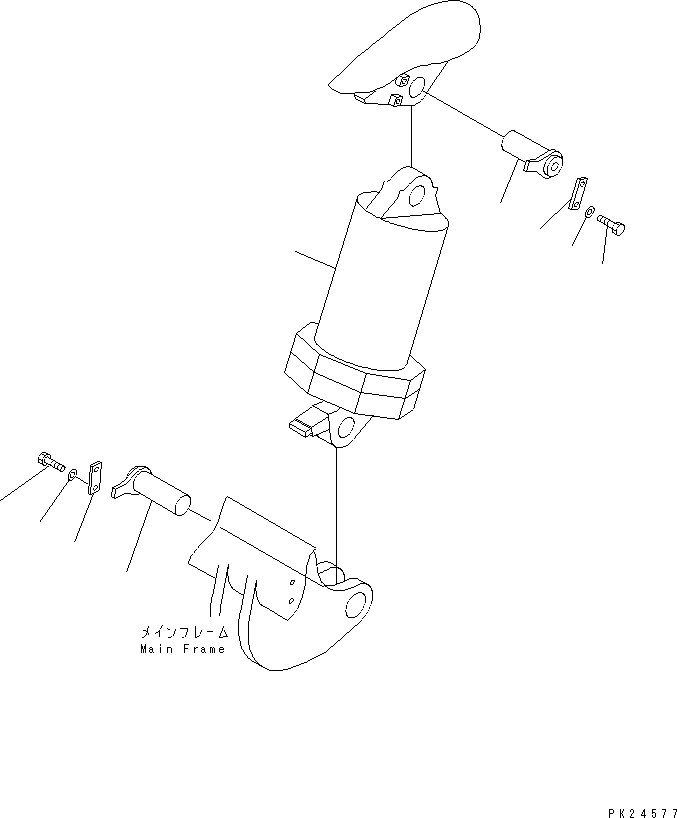 メインフレーム
Main Frame

PK24577